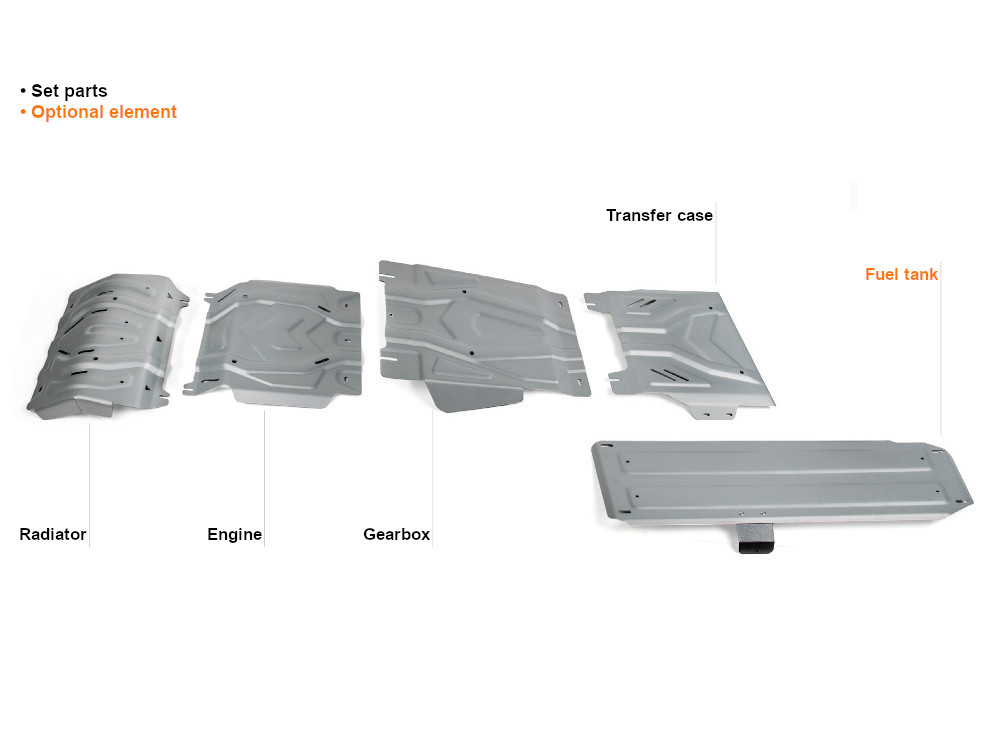 • Set parts
• Optional element

Transfer case

Fuel tank

Radiator

Engine

Gearbox